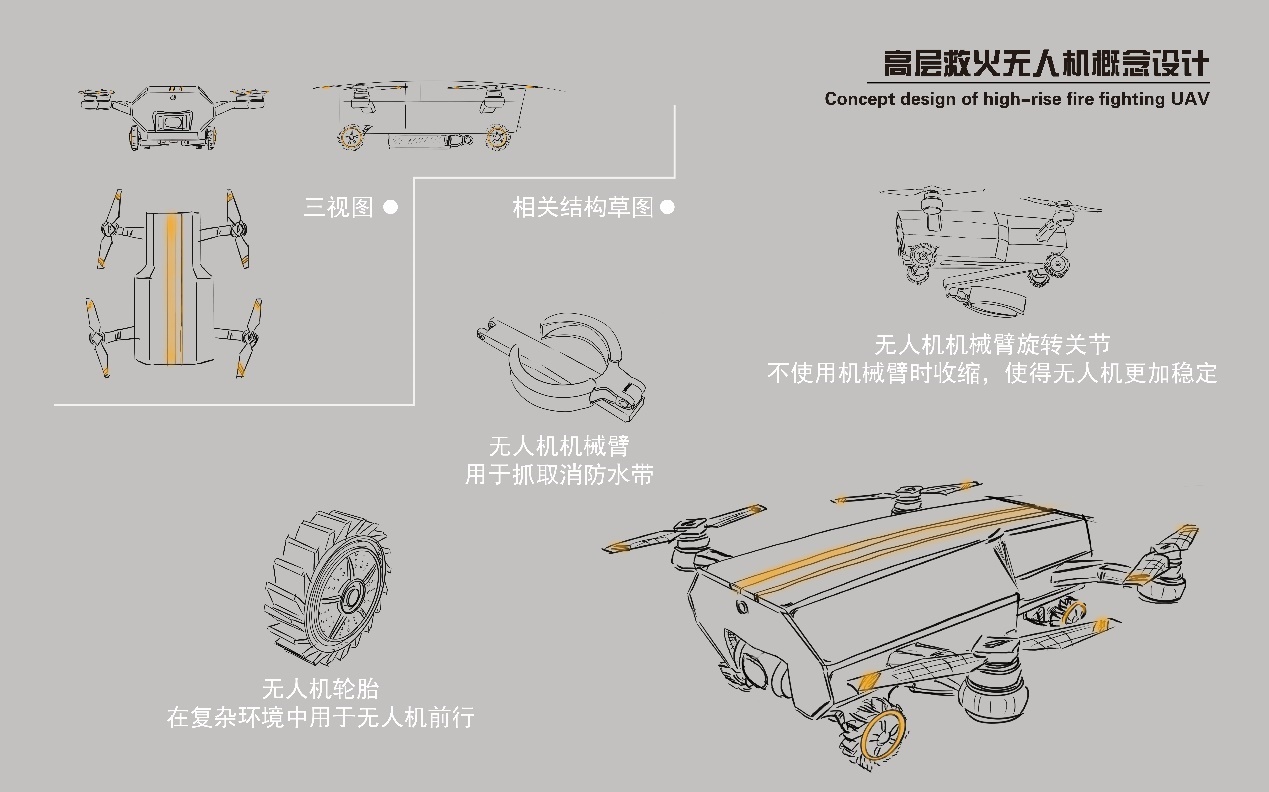 高层救火无人机概念设计
Concept design of high-rise fire fighting UAV

三视图

相关结构草图

无人机机械臂旋转关节
不使用机械臂时收缩，使得无人机更加稳定

无人机机械臂
用于抓取消防水带

无人机轮胎
在复杂环境中用于无人机前行